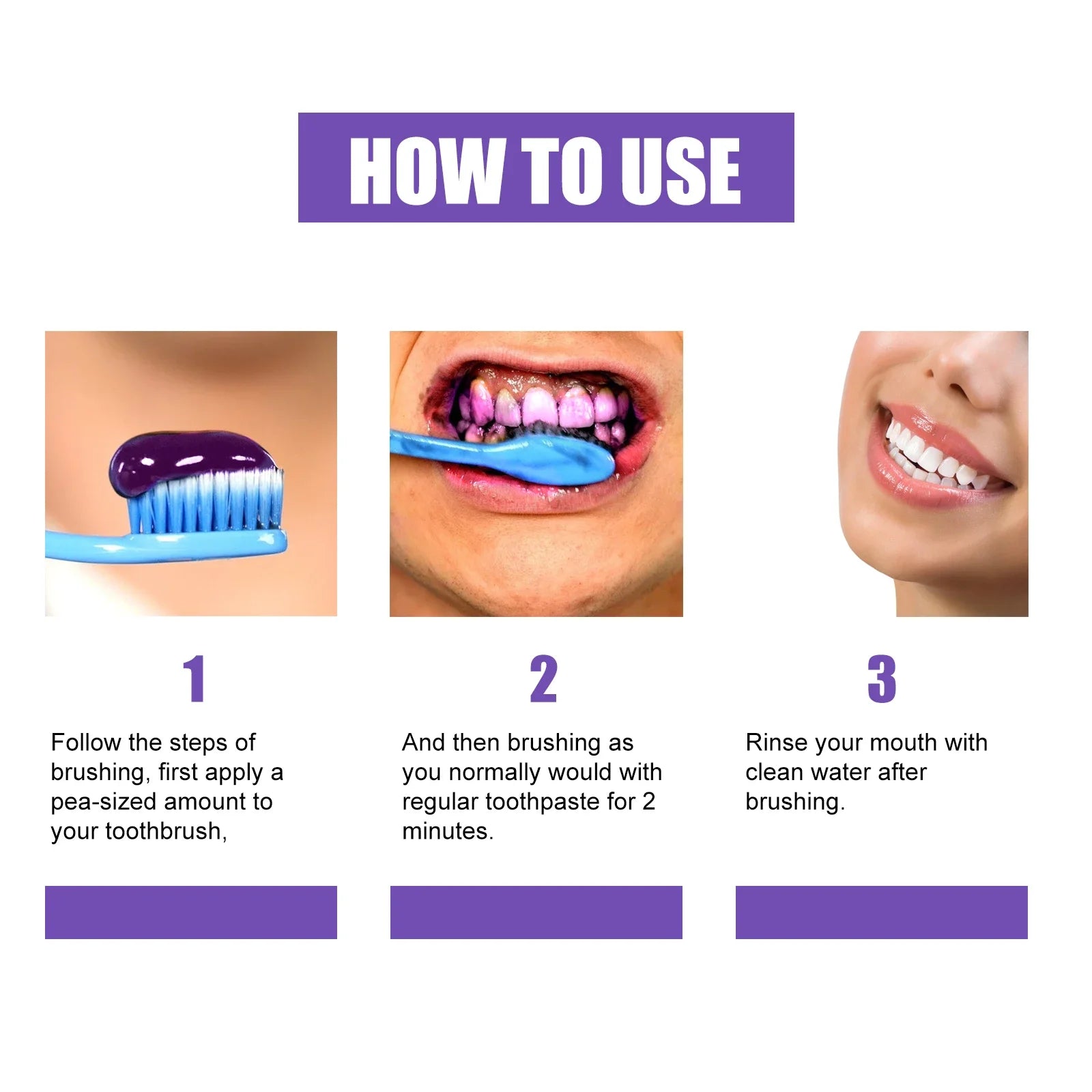 HOW TO USE

1

Follow the steps of brushing, first apply a pea-sized amount to your toothbrush,

2

And then brushing as you normally would with regular toothpaste for 2 minutes.

3

Rinse your mouth with clean water after brushing.